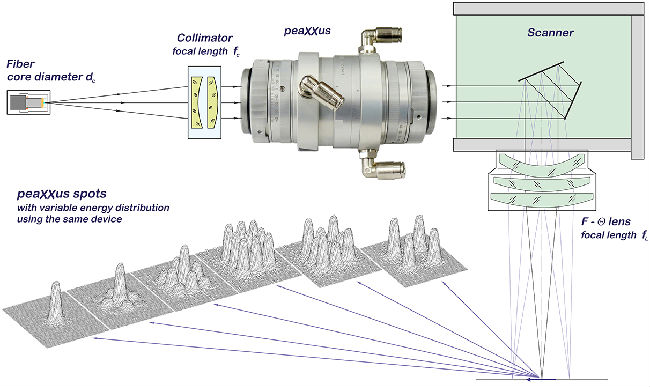 Fiber
core diameter $d_c$

Collimator
focal length $f_c$

peaXXus

Scanner

peaXXus spots
with variable energy distribution
using the same device

F - Θ lens
focal length $f_c$